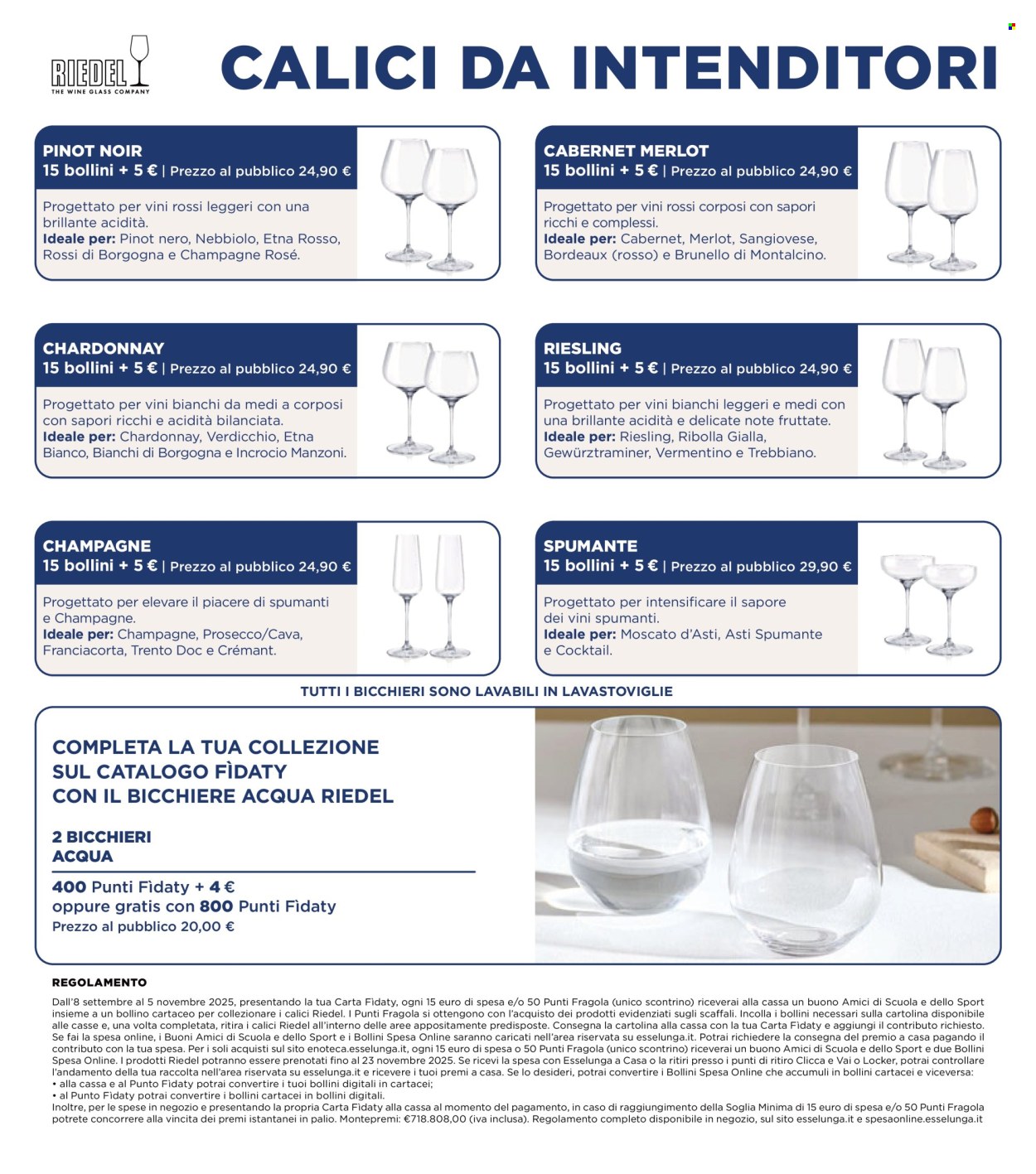 RIEDEL
THE WINE GLASS COMPANY

CALICI DA INTENDITORI

PINOT NOIR
15 bollini + 5 € | Prezzo al pubblico 24,90 €

Progettato per vini rossi leggeri con una brillante acidità.
Ideale per: Pinot nero, Nebbiolo, Etna Rosso, Rossi di Borgogna e Champagne Rosé.

CABERNET MERLOT
15 bollini + 5 € | Prezzo al pubblico 24,90 €

Progettato per vini rossi corposi con sapori ricchi e complessi.
Ideale per: Cabernet, Merlot, Sangiovese, Bordeaux (rosso) e Brunello di Montalcino.

CHARDONNAY
15 bollini + 5 € | Prezzo al pubblico 24,90 €

Progettato per vini bianchi da medi a corposi con sapori ricchi e acidità bilanciata.
Ideale per: Chardonnay, Verdicchio, Etna Bianco, Bianchi di Borgogna e Incrocio Manzoni.

RIESLING
15 bollini + 5 € | Prezzo al pubblico 24,90 €

Progettato per vini bianchi leggeri e medi con una brillante acidità e delicate note fruttate.
Ideale per: Riesling, Ribolla Gialla, Gewürztraminer, Vermentino e Trebbiano.

CHAMPAGNE
15 bollini + 5 € | Prezzo al pubblico 24,90 €

Progettato per elevare il piacere di spumanti e Champagne.
Ideale per: Champagne, Prosecco/Cava, Franciacorta, Trento Doc e Crémant.

SPUMANTE
15 bollini + 5 € | Prezzo al pubblico 29,90 €

Progettato per intensificare il sapore dei vini spumanti.
Ideale per: Moscato d'Asti, Asti Spumante e Cocktail.

TUTTI I BICCHIERI SONO LAVABILI IN LAVASTOVIGLIE

COMPLETA LA TUA COLLEZIONE SUL CATALOGO FÌDATY CON IL BICCHIERE ACQUA RIEDEL

2 BICCHIERI ACQUA
400 Punti Fìdaty + 4 €
oppure gratis con 800 Punti Fìdaty
Prezzo al pubblico 20,00 €

REGOLAMENTO
Dall'8 settembre al 5 novembre 2025, presentando la tua Carta Fìdaty, ogni 15 euro di spesa e/o 50 Punti Fragola (unico scontrino) riceverai alla cassa un buono Amici di Scuola e dello Sport insieme a un bollino cartaceo per collezionare i calici Riedel. I Punti Fragola si ottengono con l'acquisto dei prodotti evidenziati sugli scaffali. Incolla i bollini necessari sulla cartolina disponibile alle casse e, una volta completata, ritira i calici Riedel all'interno delle aree appositamente predisposte. Consegna la cartolina alla cassa con la tua Carta Fìdaty e aggiungi il contributo richiesto. Se fai la spesa online, i Buoni Amici di Scuola e dello Sport e i Bollini Spesa Online saranno caricati nell'area riservata su esselunga.it. Potrai richiedere la consegna del premio a casa pagando il contributo con la tua spesa. Per i soli acquisti sul sito enoteca.esselunga.it, ogni 15 euro di spesa o 50 Punti Fragola (unico scontrino) riceverai un buono Amici di Scuola e dello Sport e due Bollini Spesa Online. I prodotti Riedel potranno essere prenotati fino al 23 novembre 2025. Se ricevi la spesa con Esselunga a Casa o la ritiri presso i punti di ritiro Clicca e Vai o Locker, potrai controllare l'andamento della tua raccolta nell'area riservata su esselunga.it e ricevere i tuoi premi a casa. Se lo desideri, potrai convertire i Bollini Spesa Online che accumuli in bollini cartacei e viceversa:
• alla cassa e al Punto Fìdaty potrai convertire i tuoi bollini digitali in cartacei;
• al Punto Fìdaty potrai convertire i bollini cartacei in bollini digitali.
Inoltre, per le spese in negozio e presentando la propria Carta Fìdaty alla cassa al momento del pagamento, in caso di raggiungimento della Soglia Minima di 15 euro di spesa e/o 50 Punti Fragola potrete concorrere alla vincita dei premi istantanei in palio. Montepremi: €718.808,00 (iva inclusa). Regolamento completo disponibile in negozio, sul sito esselunga.it e spesaonline.esselunga.it